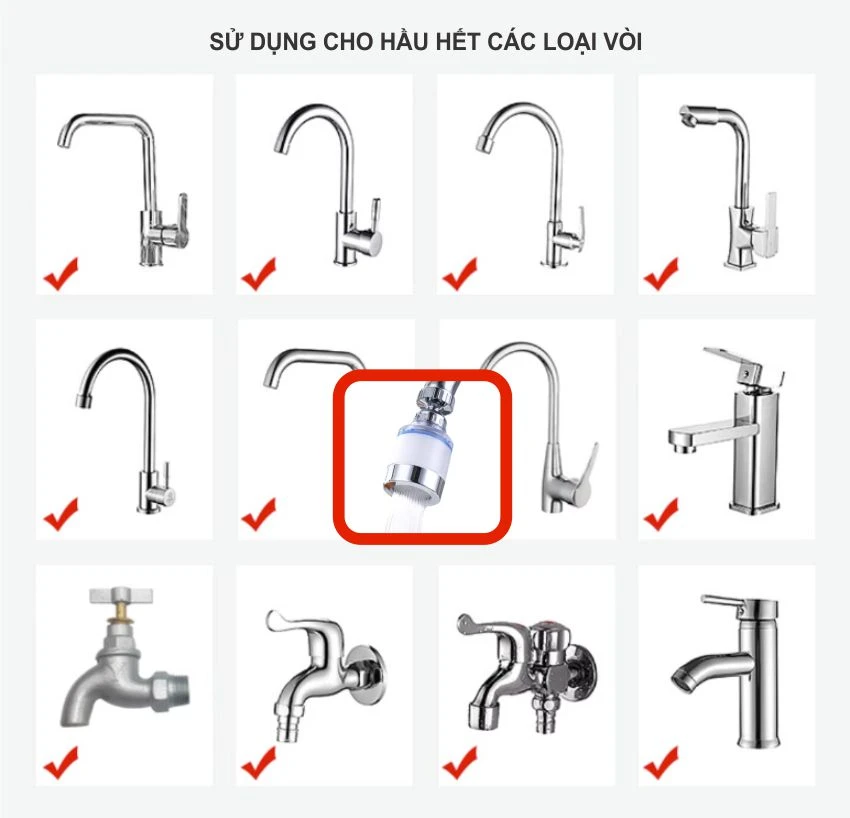 SỬ DỤNG CHO HẦU HẾT CÁC LOẠI VÒI