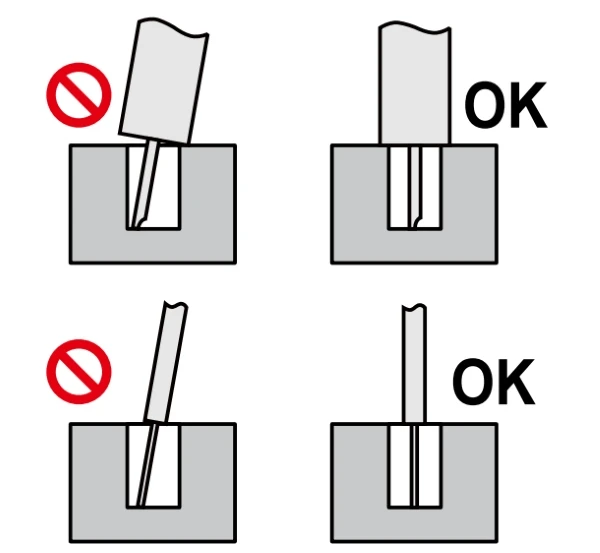 OK

OK