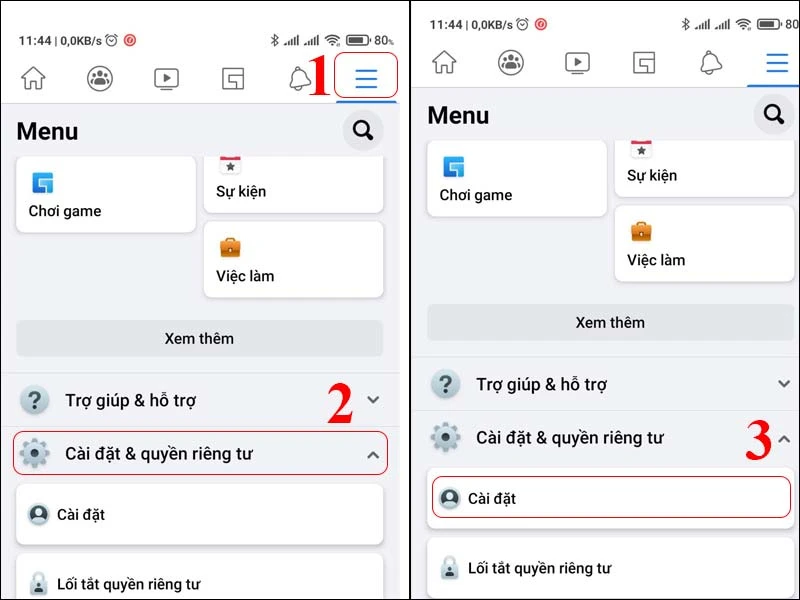 11:44 | 0,0KB/s 80%

1

Menu

Chơi game

Sự kiện

Việc làm

Xem thêm

Trợ giúp & hỗ trợ

2

Cài đặt & quyền riêng tư

Cài đặt

Lối tắt quyền riêng tư

11:44 | 0,0KB/s 80

Menu

Chơi game

Sự kiện

Việc làm

Xem thêm

Trợ giúp & hỗ trợ

Cài đặt & quyền riêng tư

3

Cài đặt

Lối tắt quyền riêng tư