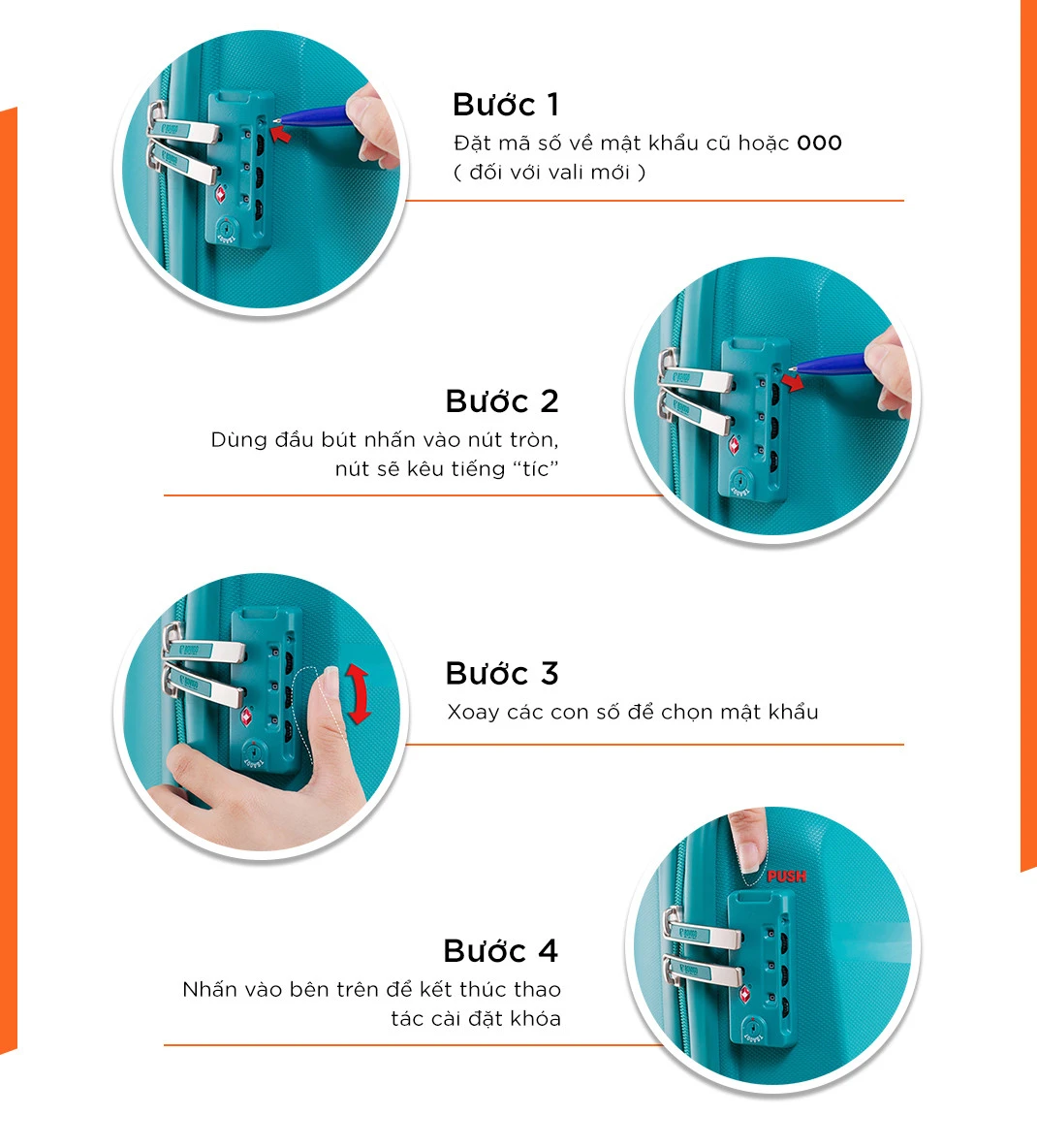 Bước 1
Đặt mã số về mật khẩu cũ hoặc 000 ( đối với vali mới )

Bước 2
Dùng đầu bút nhấn vào nút tròn, nút sẽ kêu tiếng "tíc"

Bước 3
Xoay các con số để chọn mật khẩu

PUSH

Bước 4
Nhấn vào bên trên để kết thúc thao tác cài đặt khóa